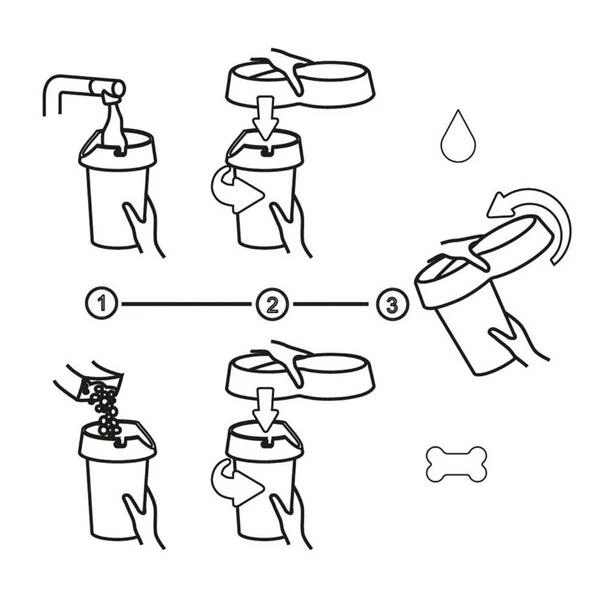 1
2
3